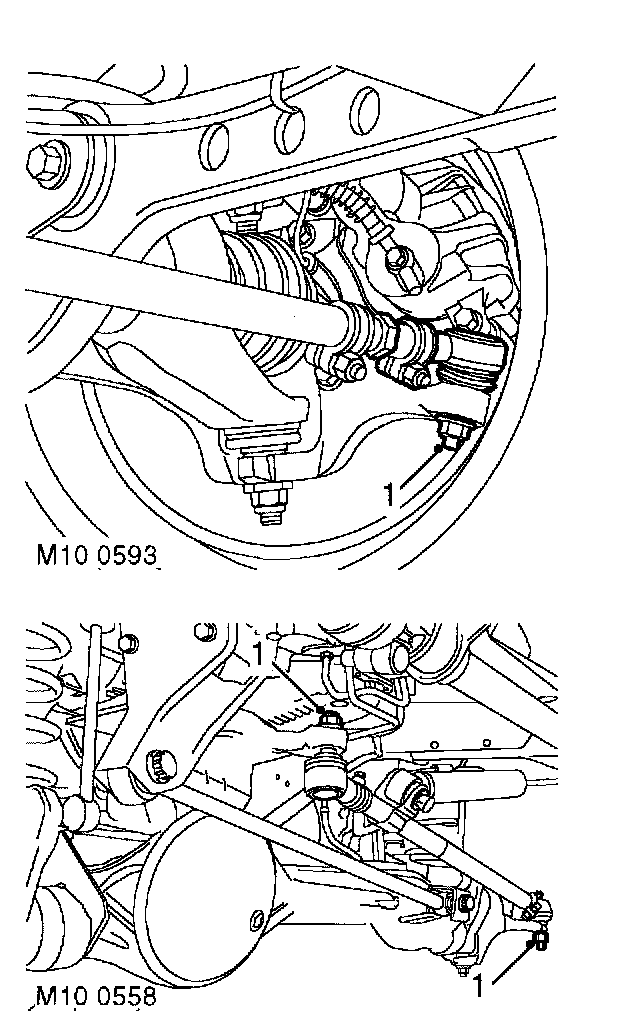 1

M10 0593

1

1

M10 0558