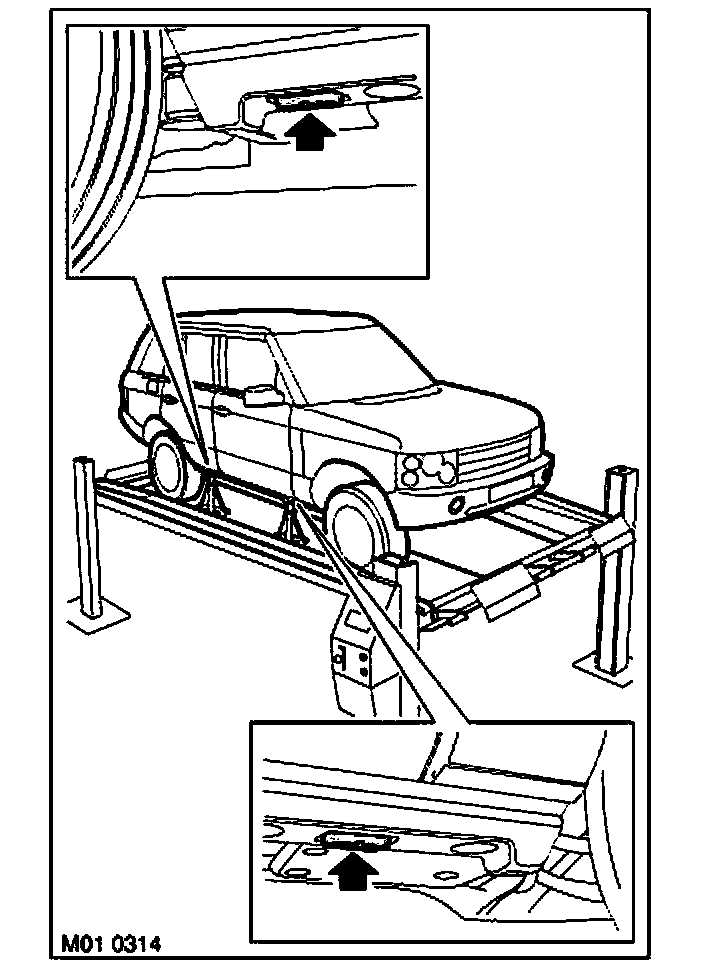 M01 0314