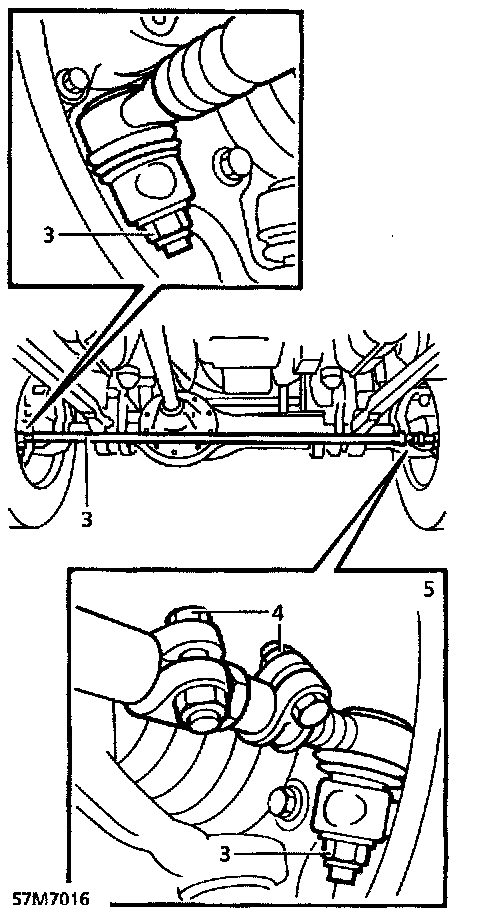 3
3
5
4
3
57M7016