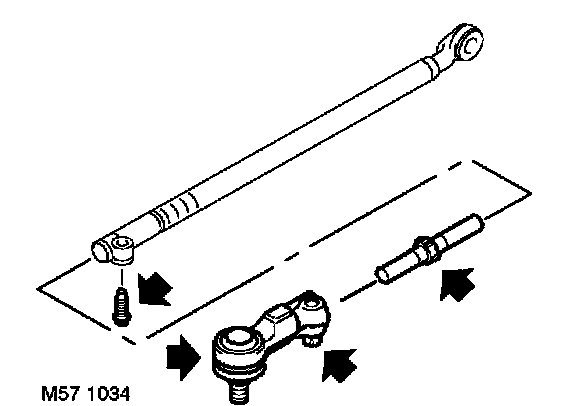 M57 1034