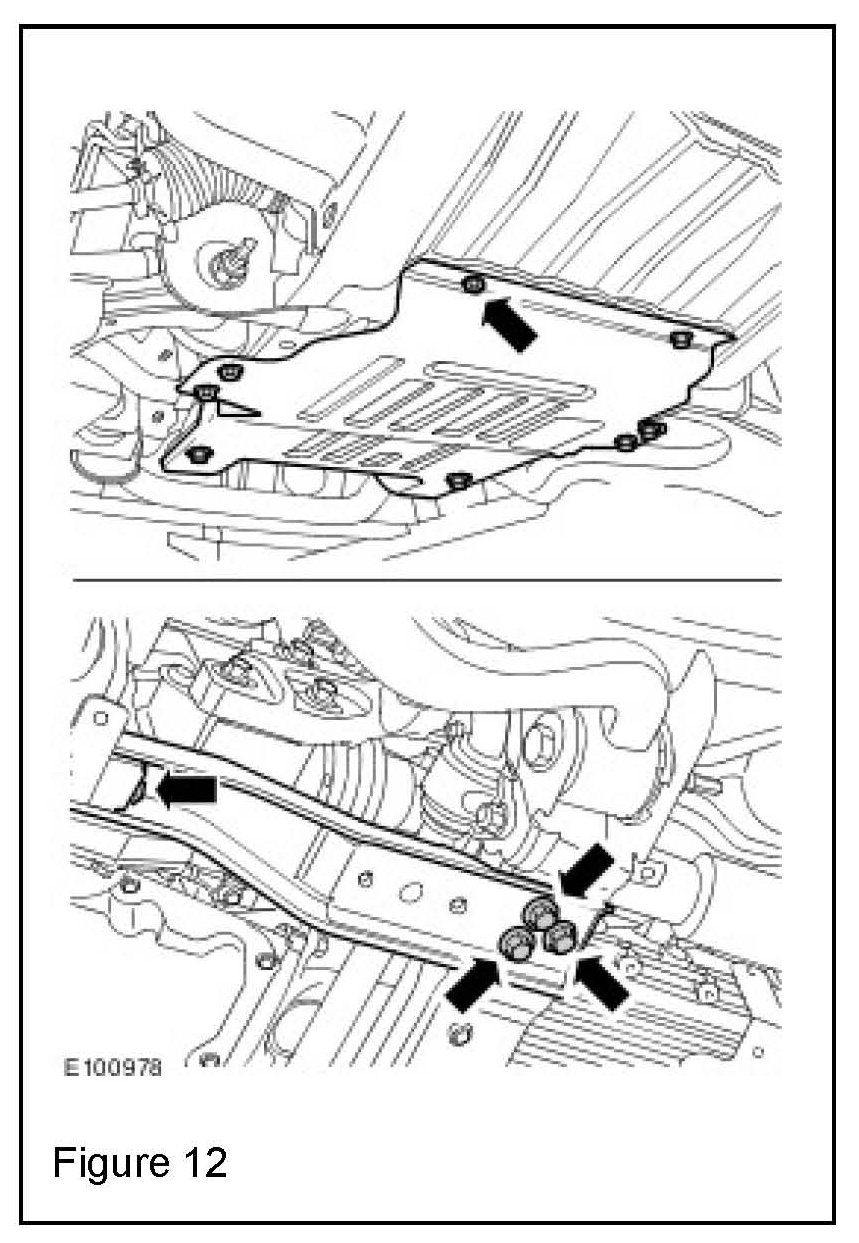 E100978

Figure 12