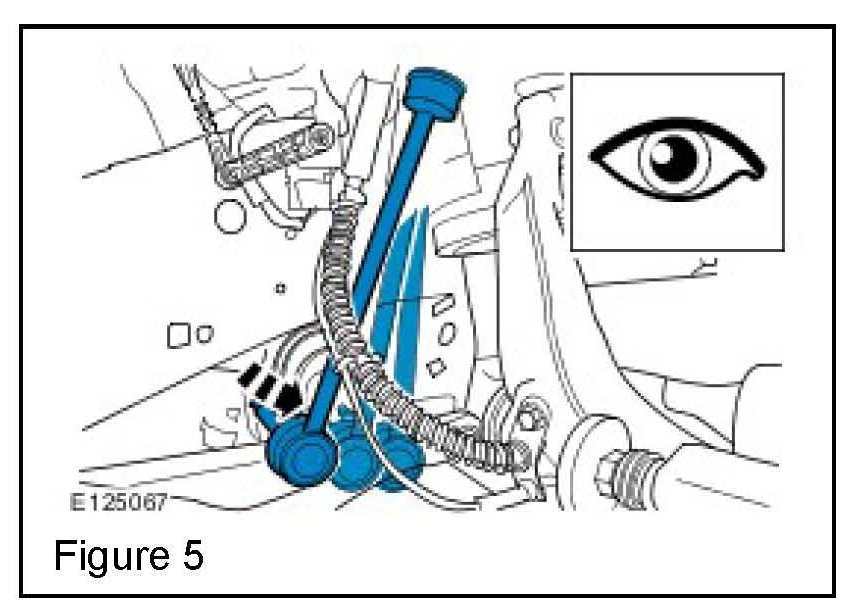 E125067

Figure 5