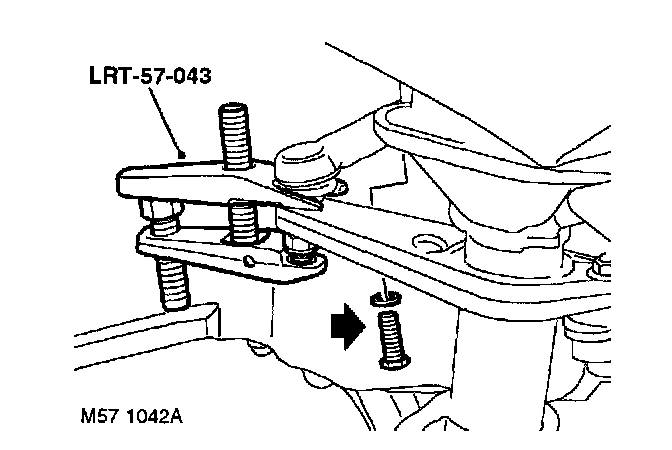 LRT-57-043

M57 1042A