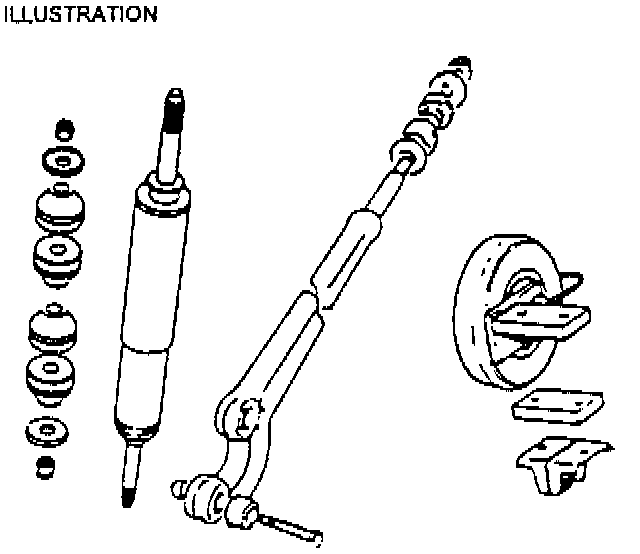 ILLUSTRATION