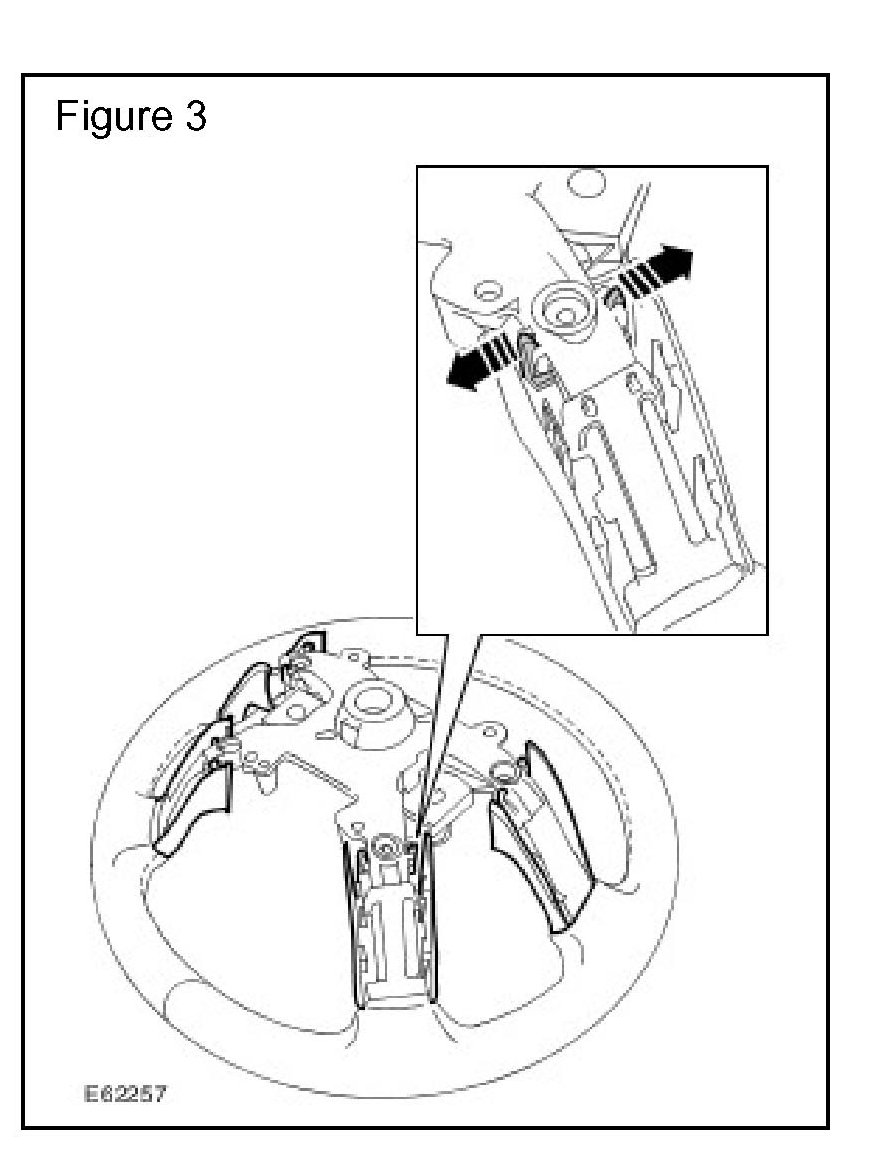 Figure 3

E62257