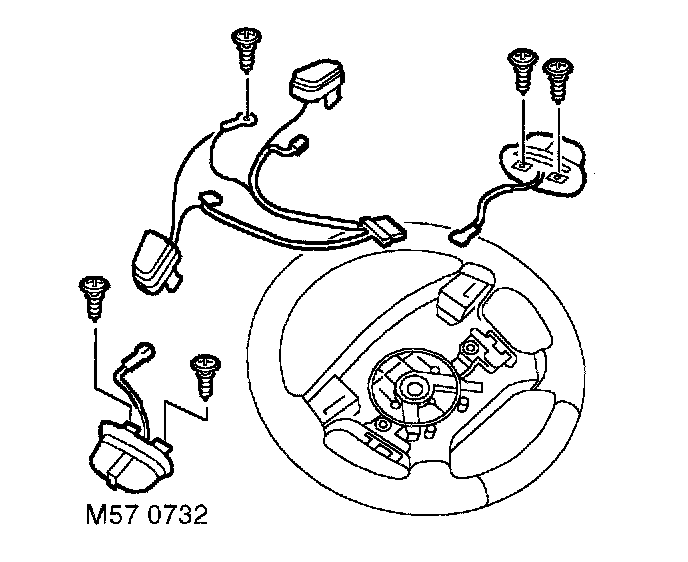 M57 0732