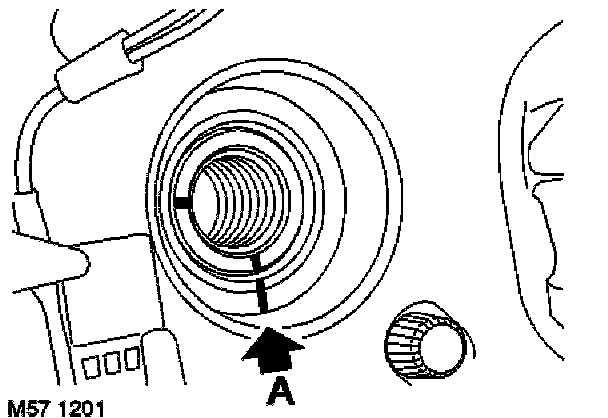 A

M57 1201