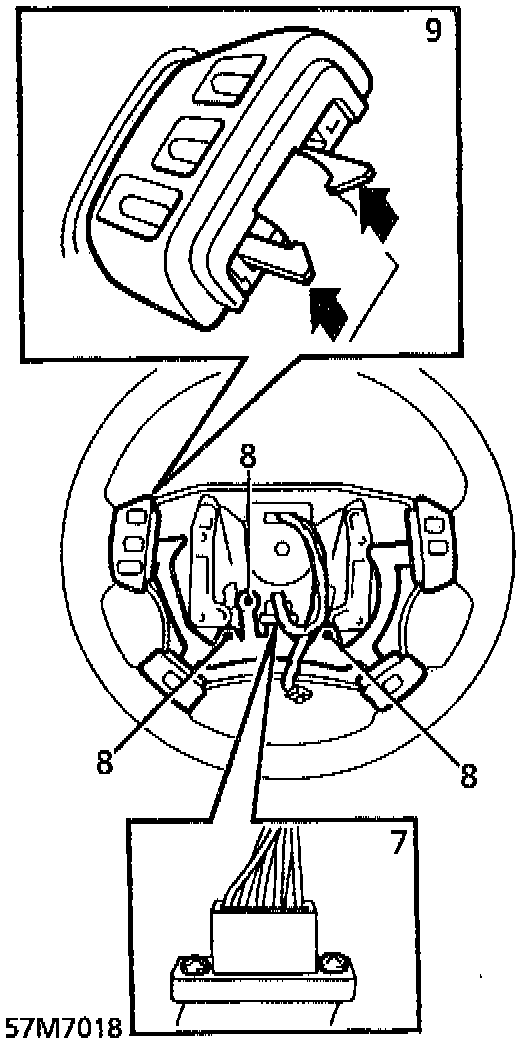 9
8
8
8
7
57M7018