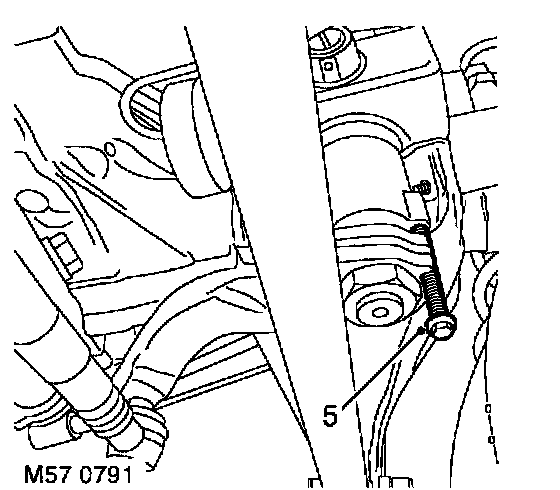 5

M57 0791