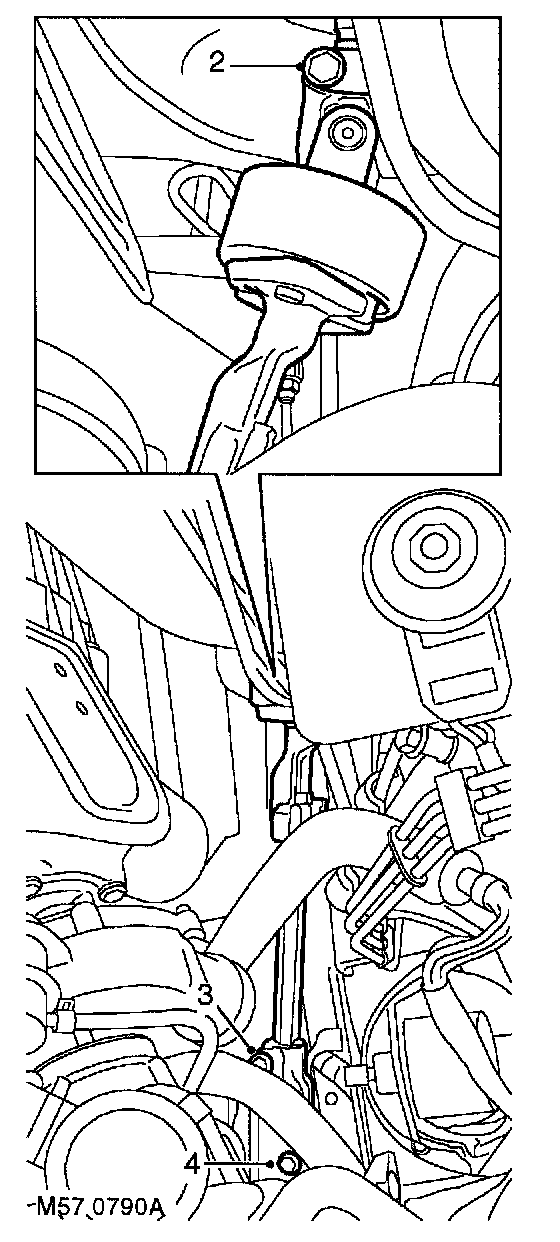 2
3
4
M57 0790A