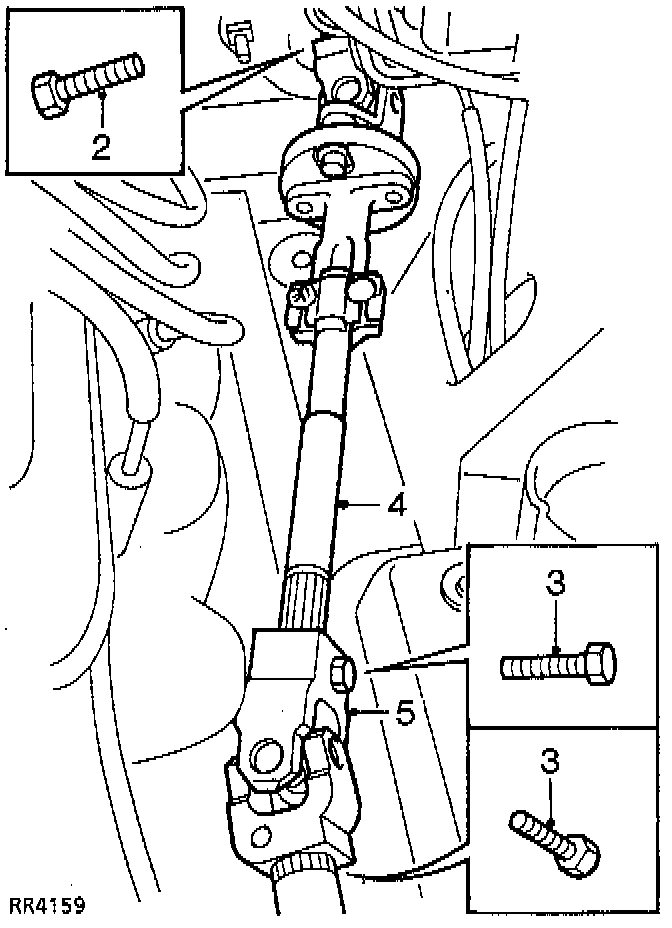 2
4
3
5
3
RR4159