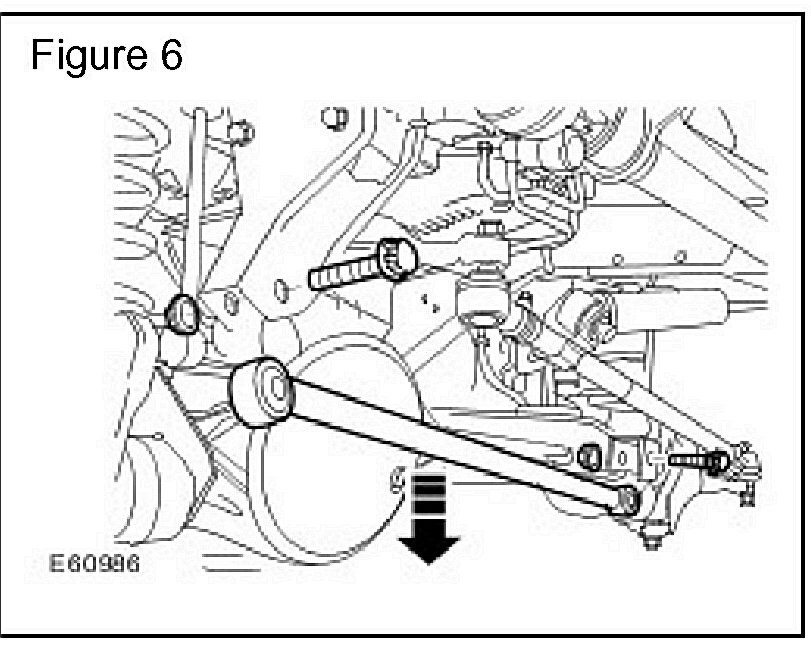 Figure 6

E60986