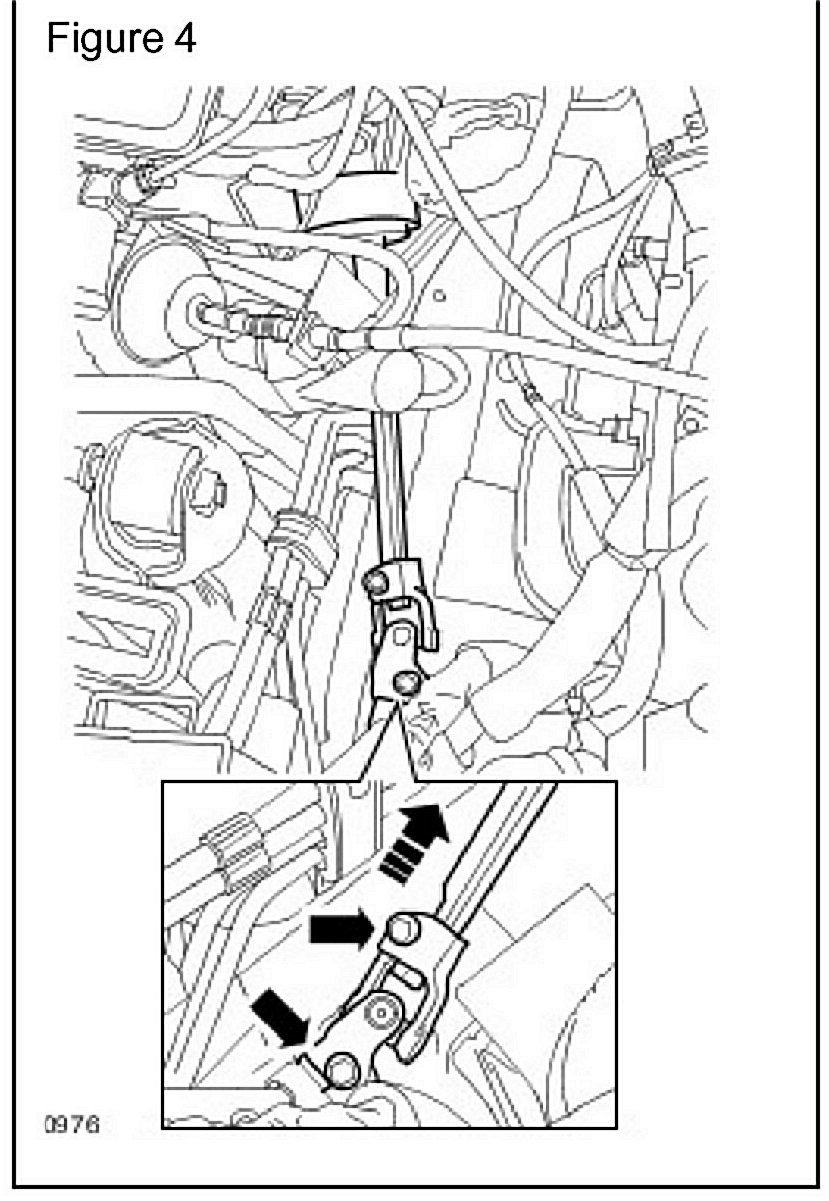 Figure 4

0976