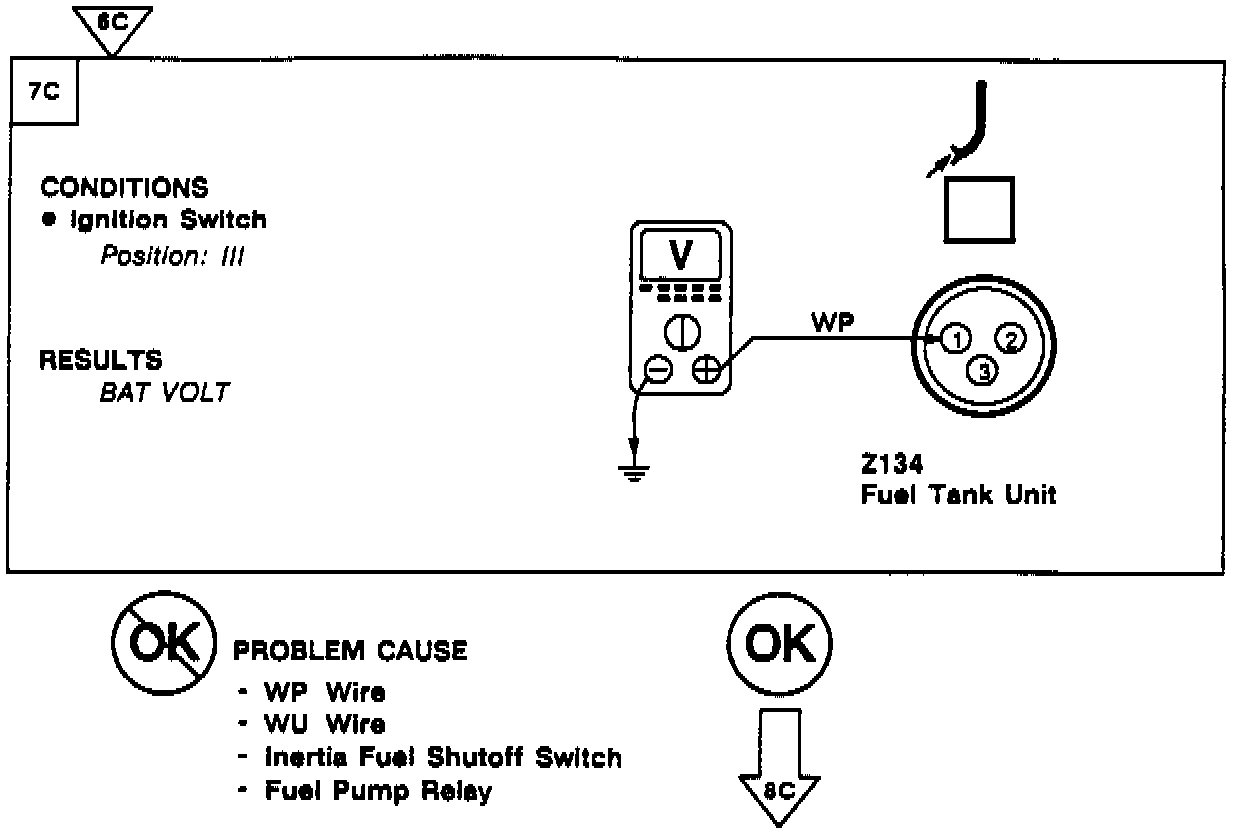 6C

7C

CONDITIONS
• Ignition Switch
Position: III

RESULTS
BAT VOLT

V

WP

1 2 3

Z134
Fuel Tank Unit

OK PROBLEM CAUSE
- WP Wire
- WU Wire
- Inertia Fuel Shutoff Switch
- Fuel Pump Relay

OK

8C