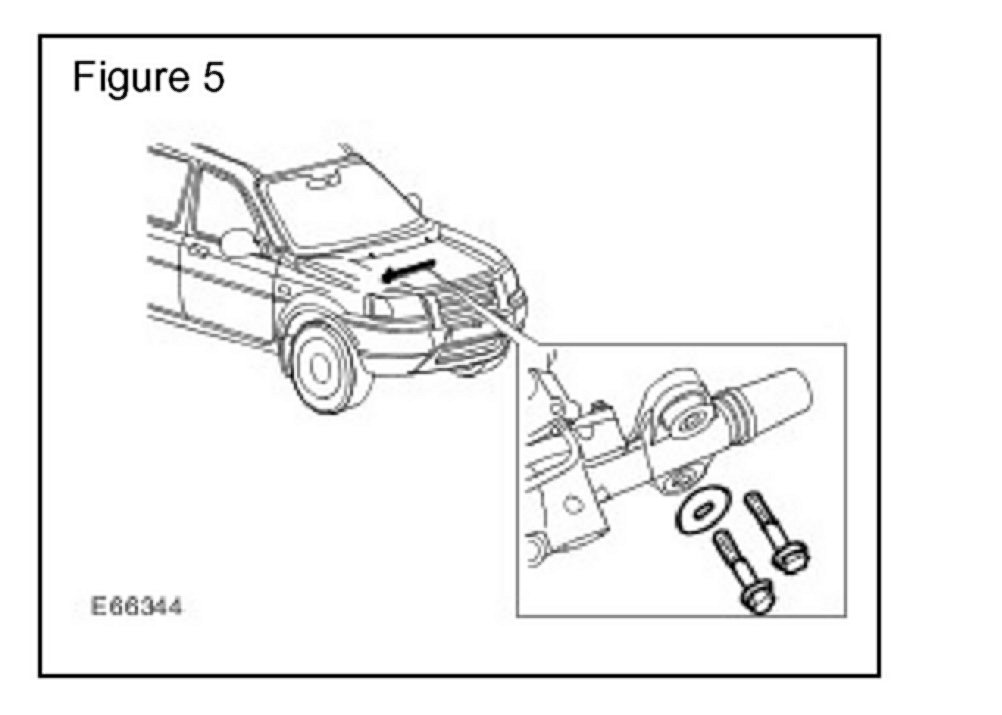 Figure 5

E66344