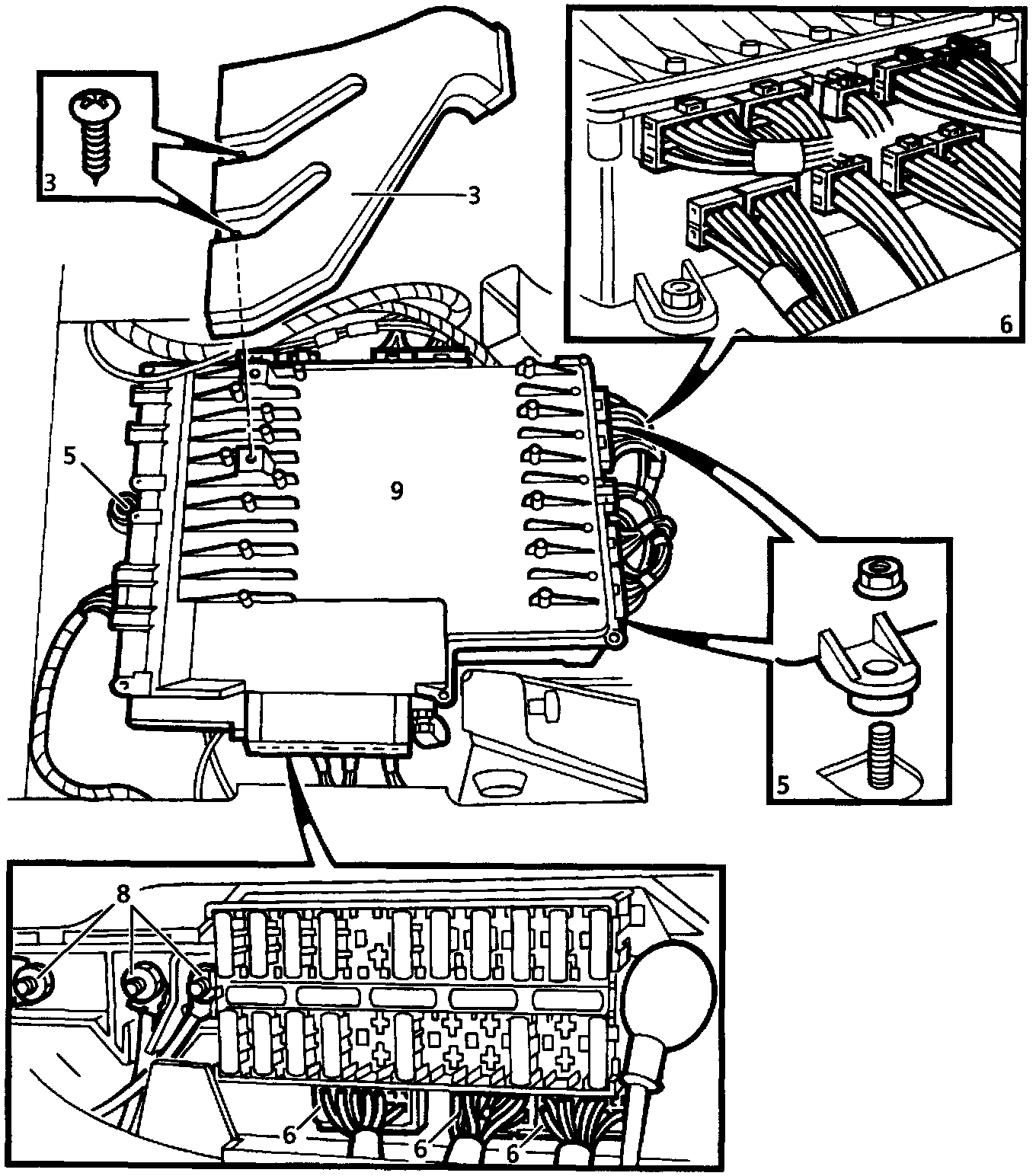 3
3
6
5
9
5
8
6
6
6