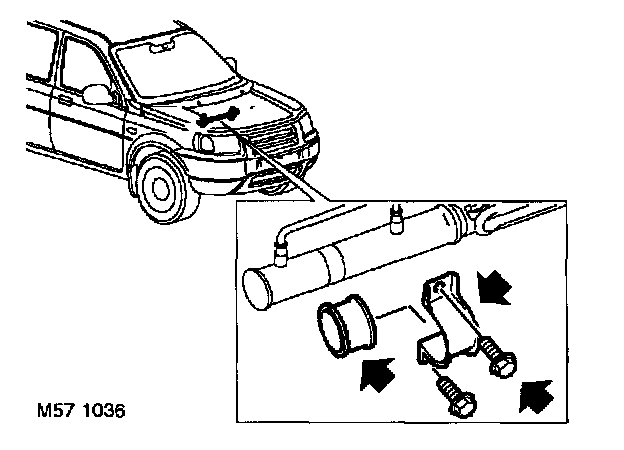 M57 1036