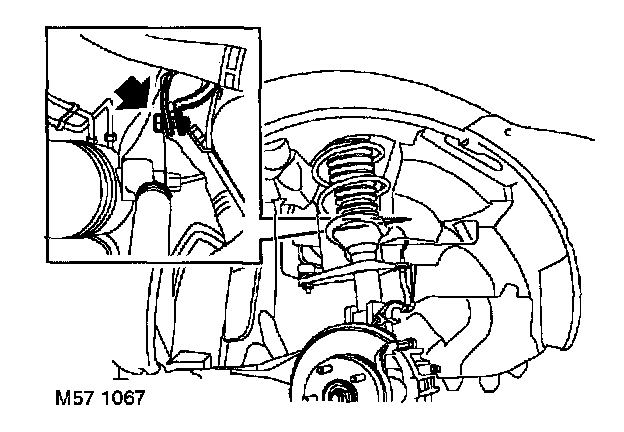 M57 1067