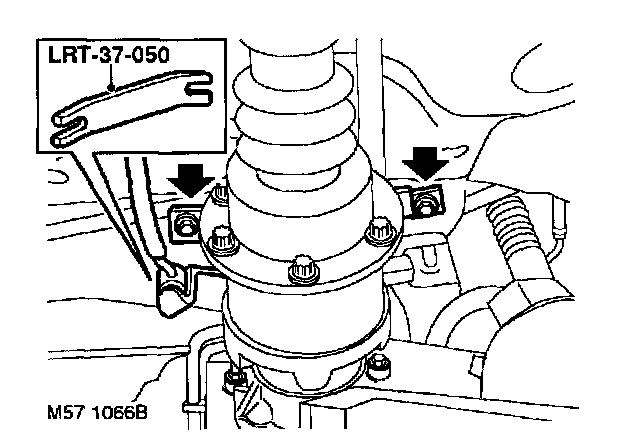 LRT-37-050

M57 1066B