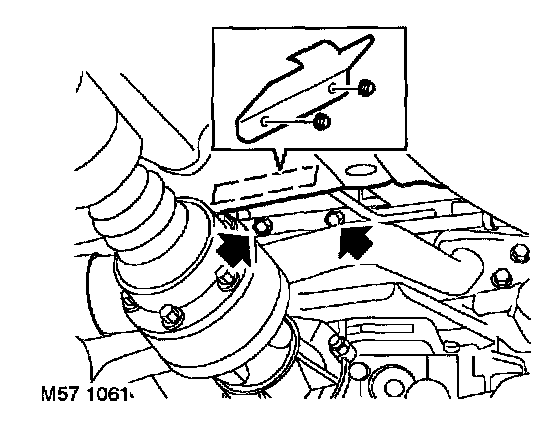 M57 1061