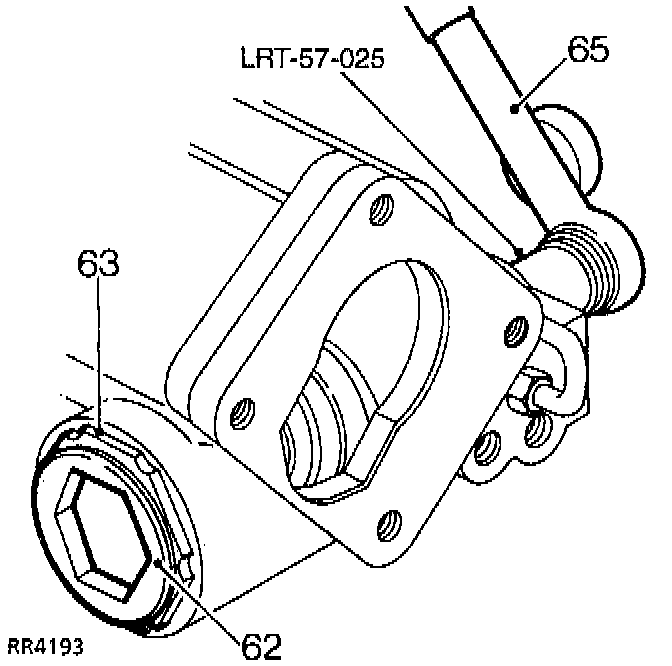 LRT-57-025
65
63
62
RR4193