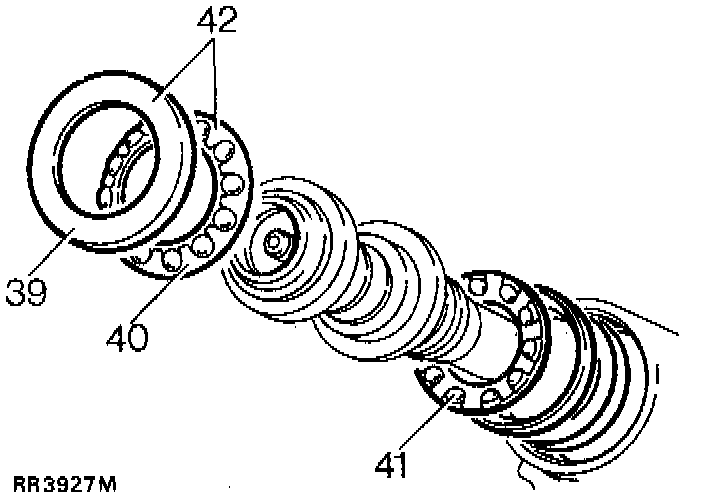 42
39
40
41
RR3927M