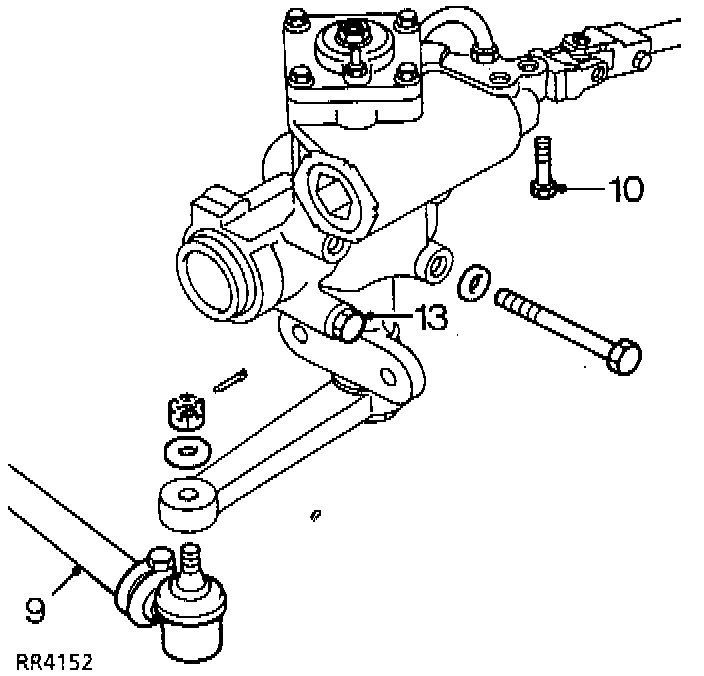 10

13

9

RR4152