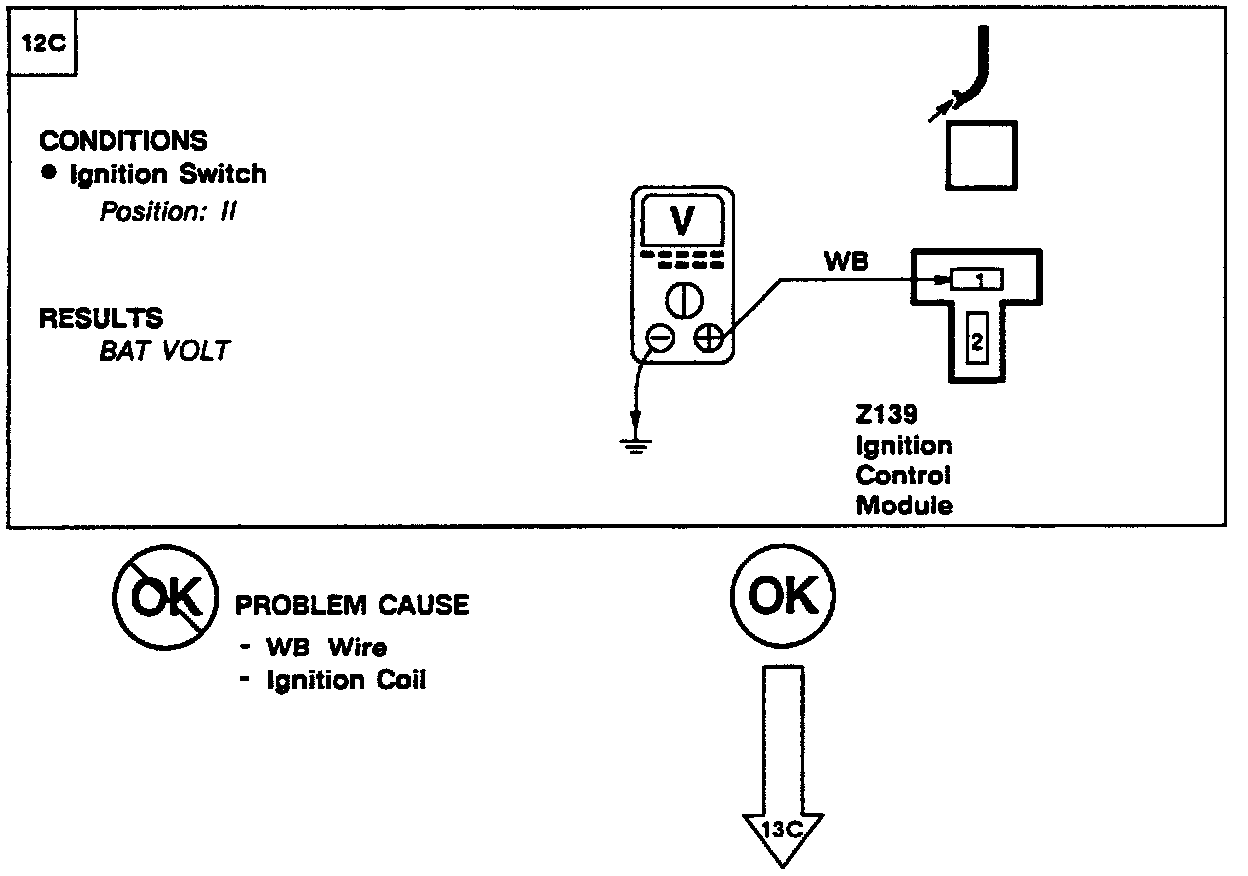 12C

CONDITIONS
● Ignition Switch
Position: II

RESULTS
BAT VOLT

V

WB

1

2

Z139
Ignition
Control
Module

OK

PROBLEM CAUSE
- WB Wire
- Ignition Coil

OK

13C