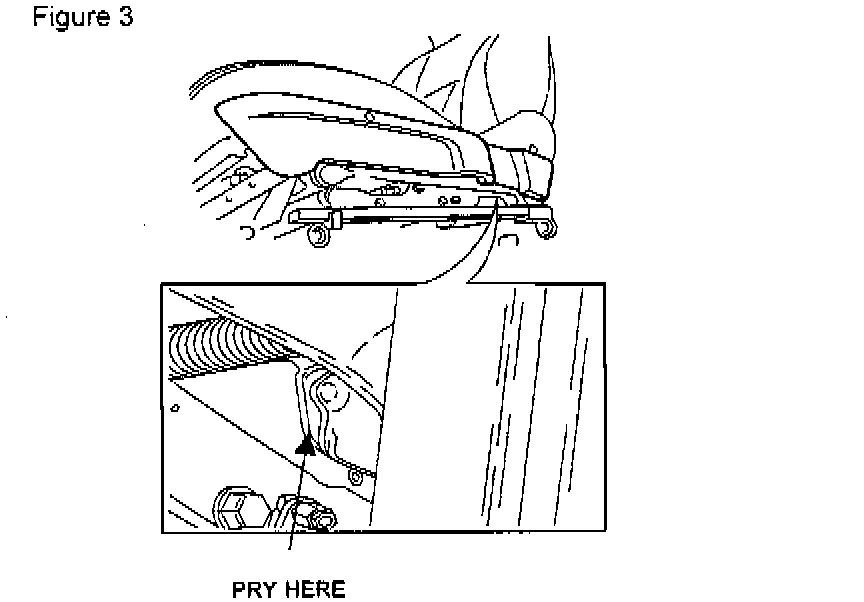 Figure 3

PRY HERE