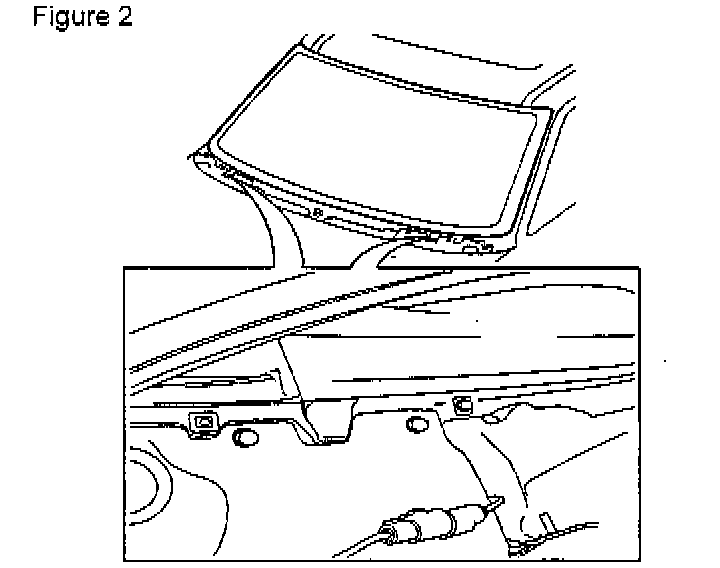 Figure 2