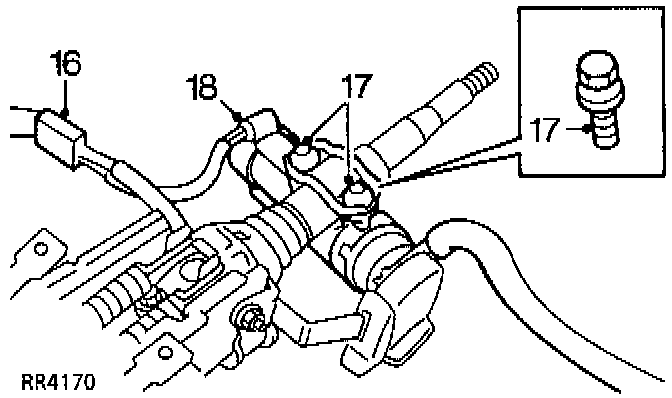 16
18
17
17
RR4170