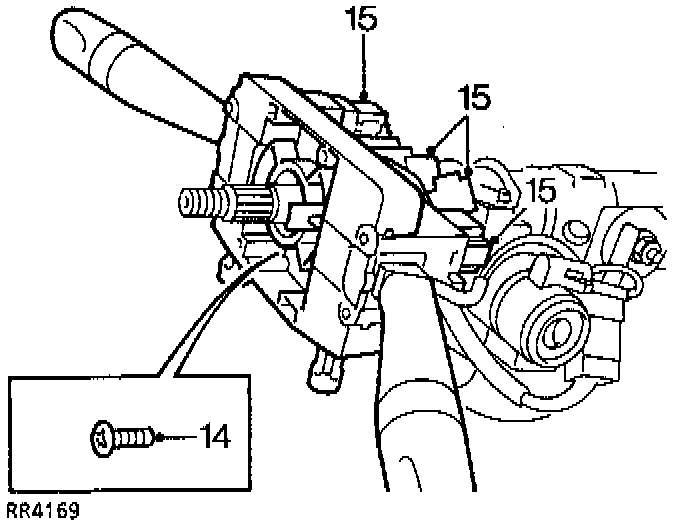 15
15
15
14
RR4169