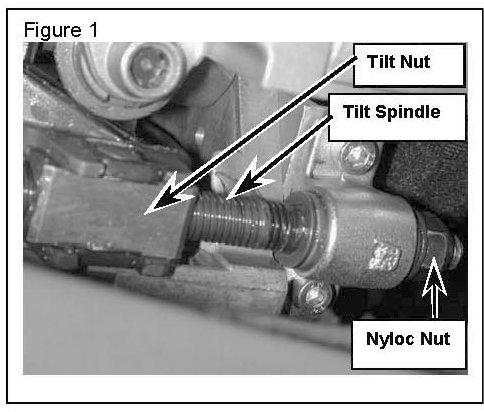 Figure 1

Tilt Nut

Tilt Spindle

Nyloc Nut