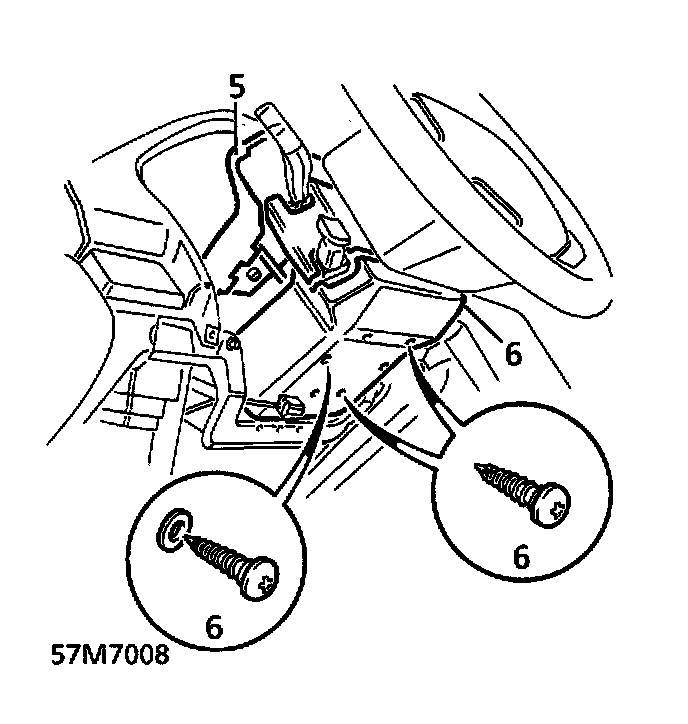 5
6
6
6
57M7008