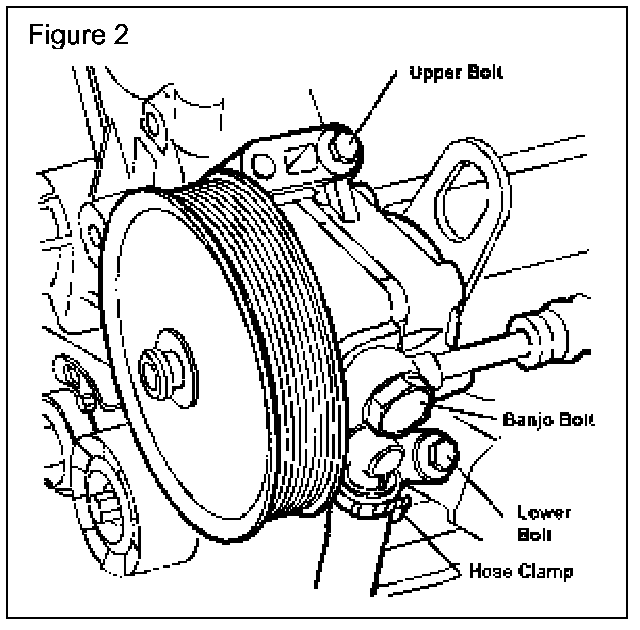 Figure 2

Upper Bolt

Banjo Bolt

Lower Bolt

Hose Clamp