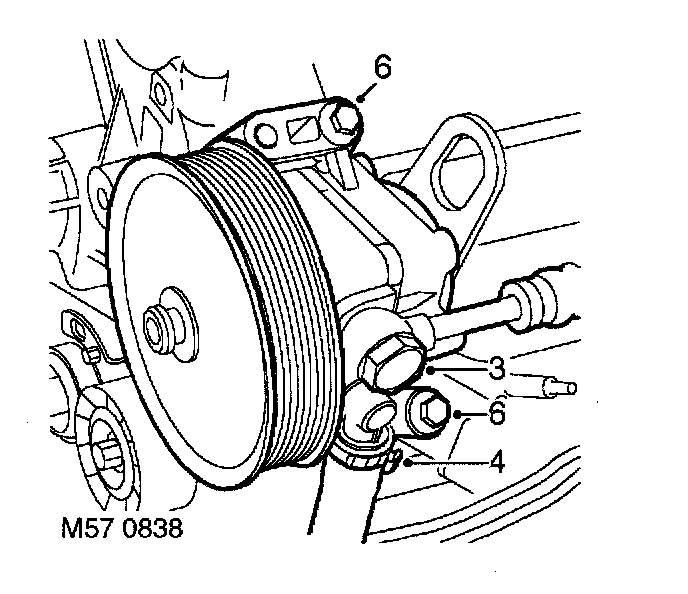 6
3
6
4
M57 0838