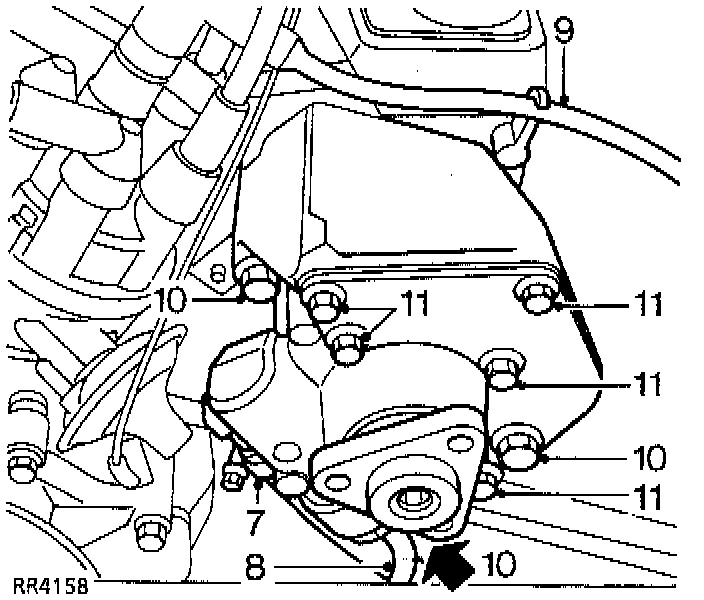 9
10
11
11
11
10
11
7
8
10
RR4158