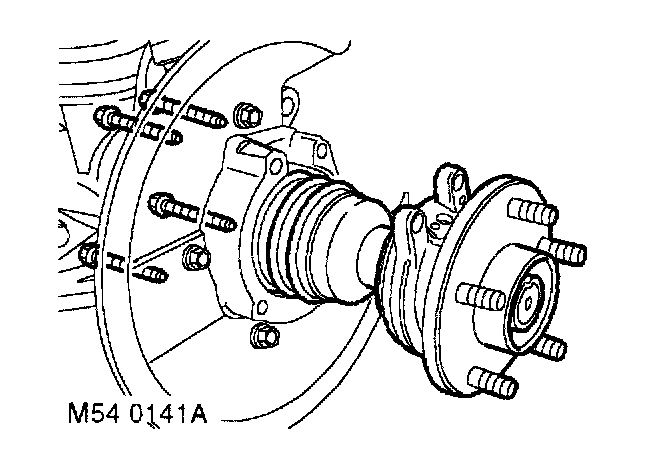 M54 0141A