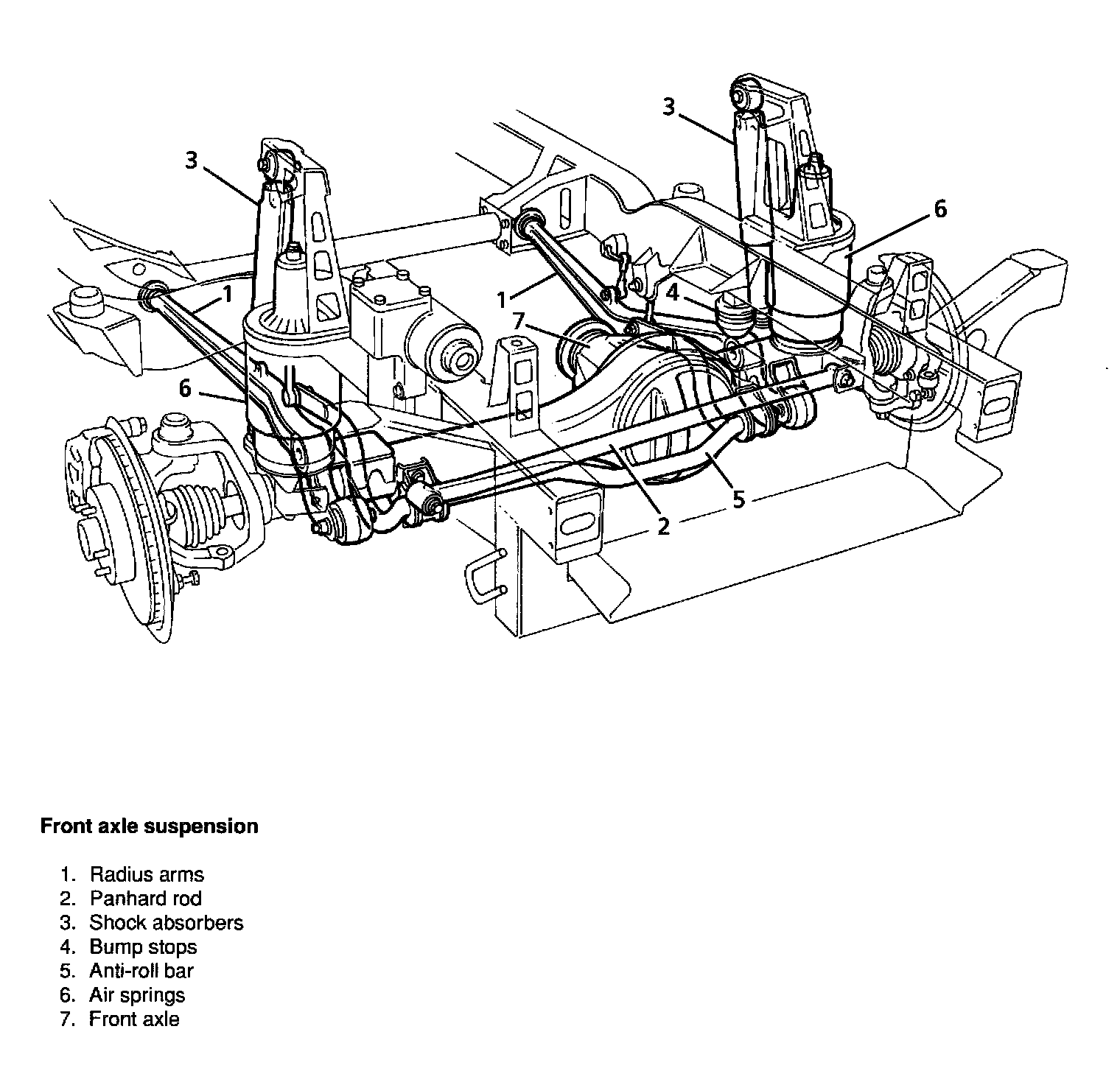 3
3
6
1
1
4
7
6
5
2

Front axle suspension

1. Radius arms
2. Panhard rod
3. Shock absorbers
4. Bump stops
5. Anti-roll bar
6. Air springs
7. Front axle