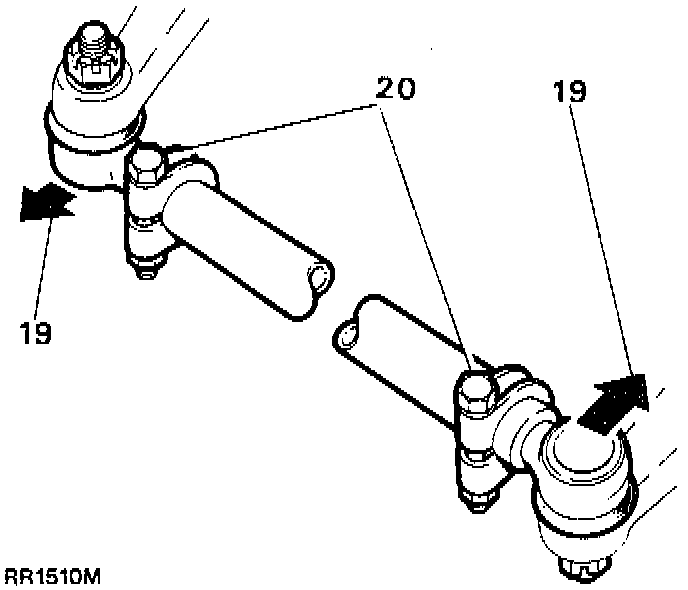 20
19
19
RR1510M