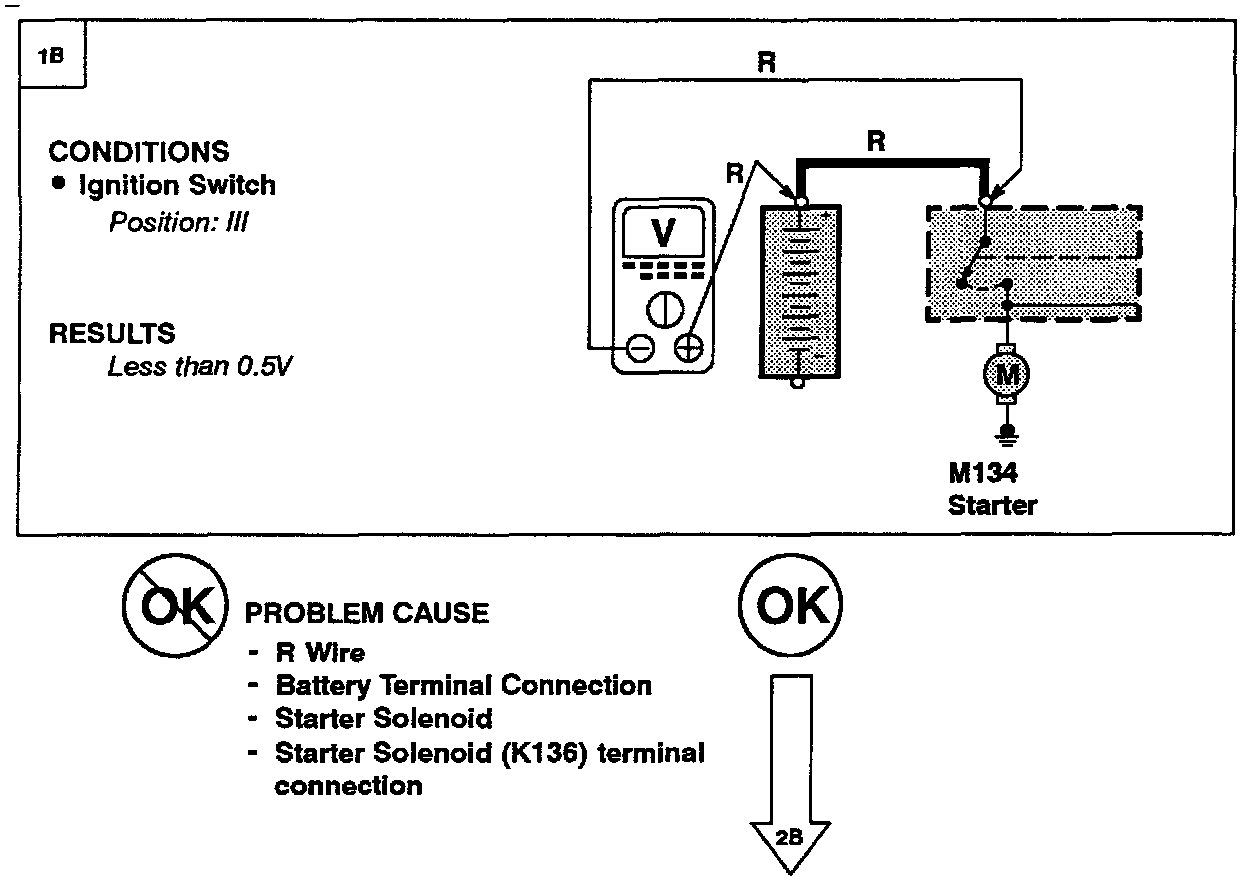 1B

CONDITIONS
• Ignition Switch
Position: III

RESULTS
Less than 0.5V

R

R

R

V

M

M134
Starter

OK

PROBLEM CAUSE
- R Wire
- Battery Terminal Connection
- Starter Solenoid
- Starter Solenoid (K136) terminal connection

OK

2B