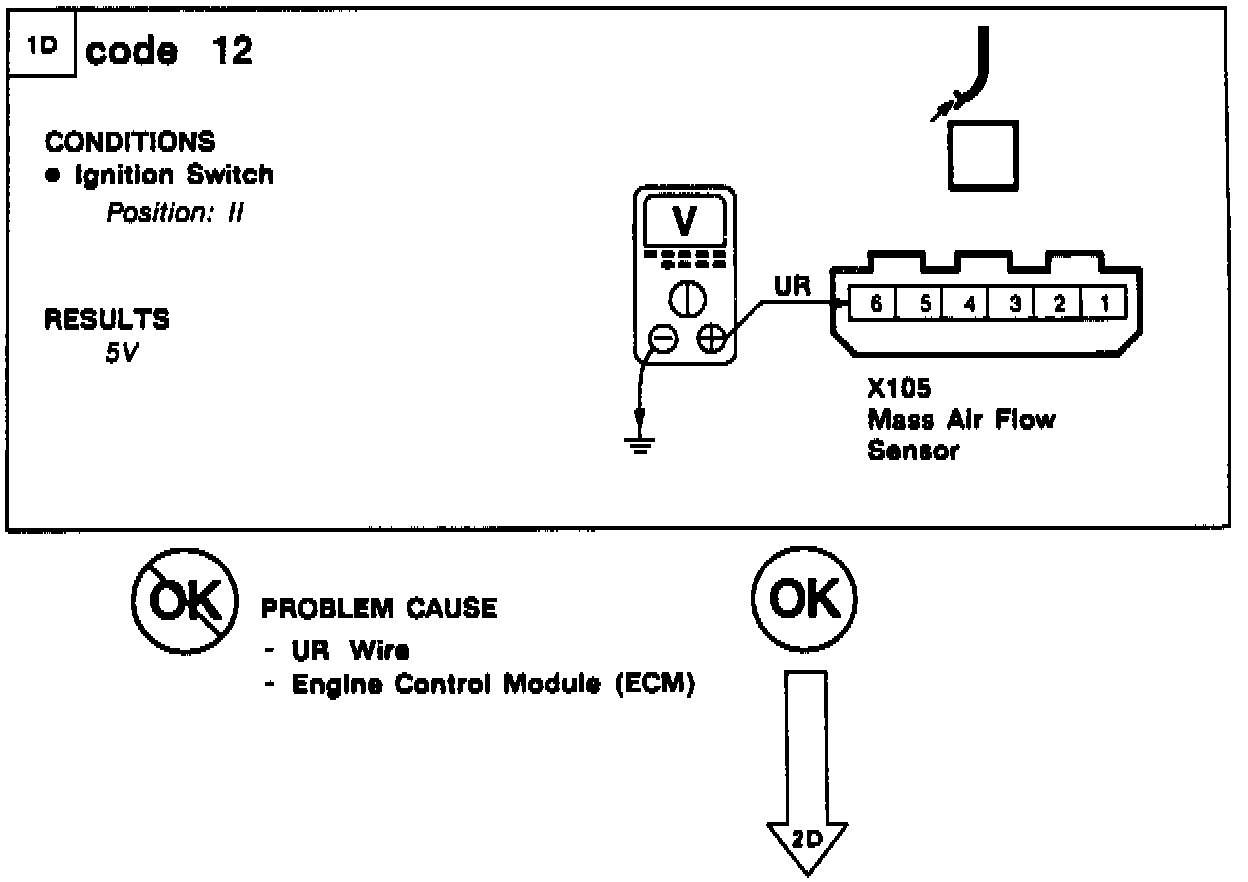 1D code 12

CONDITIONS
• Ignition Switch
Position: II

RESULTS
5V

V

UR

6 5 4 3 2 1

X105
Mass Air Flow
Sensor

OK

PROBLEM CAUSE
- UR Wire
- Engine Control Module (ECM)

OK

2D