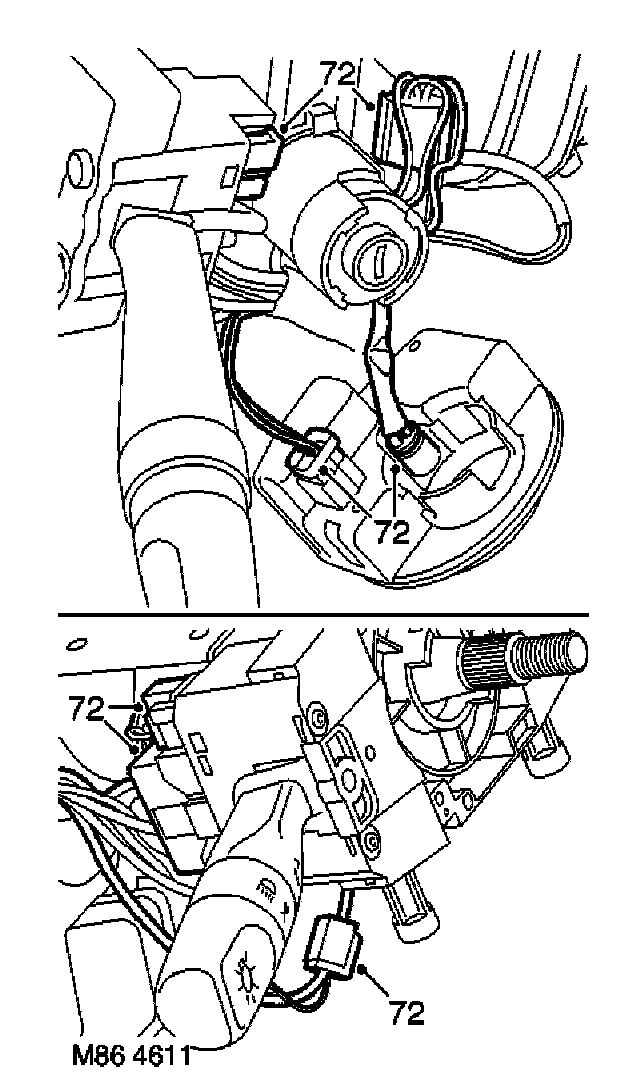 72

72

72

72

M86 4611