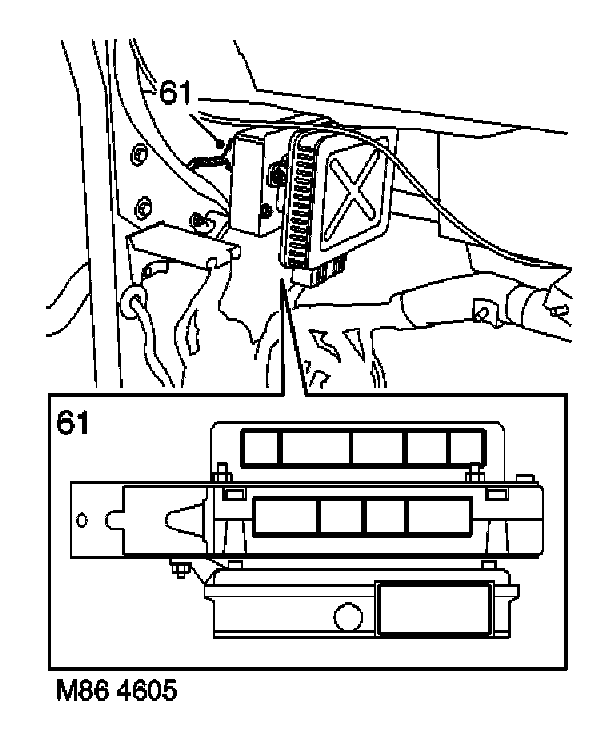 61

61

M86 4605