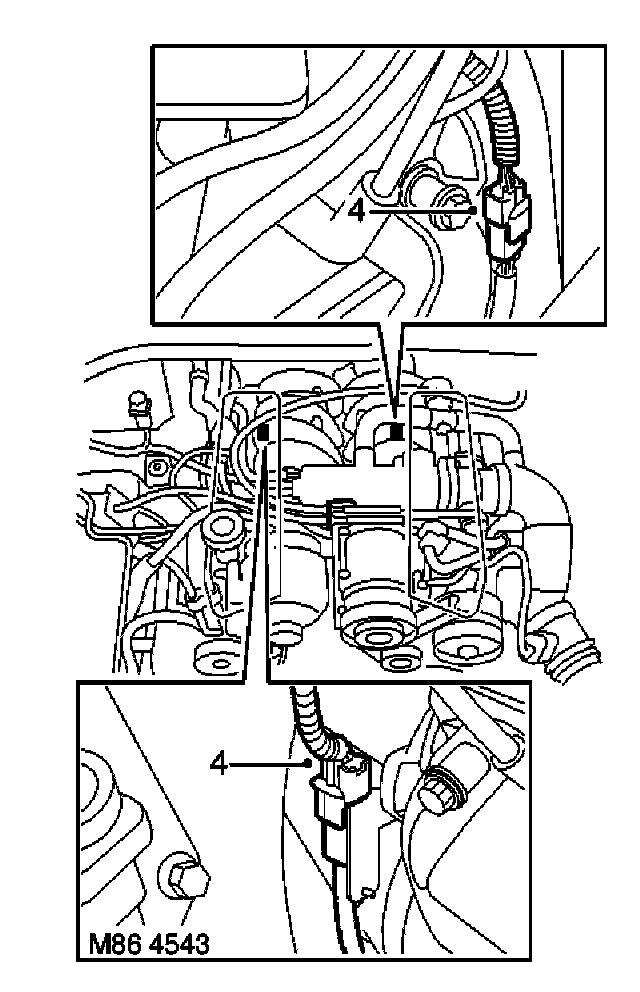 4

4

M86 4543