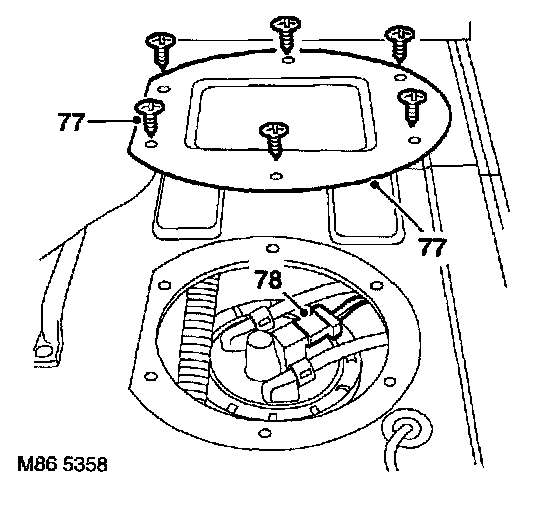 77
77
78
M86 5358