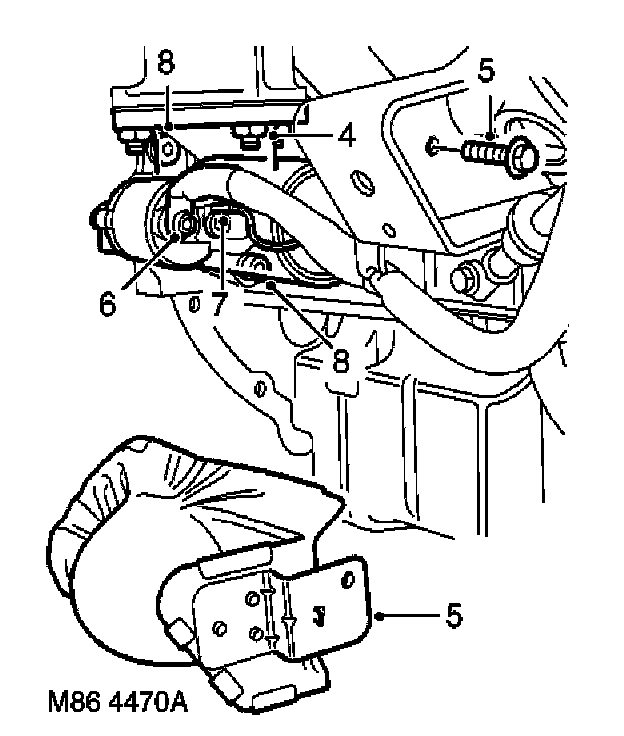 8
5
4
6
7
8
5
M86 4470A