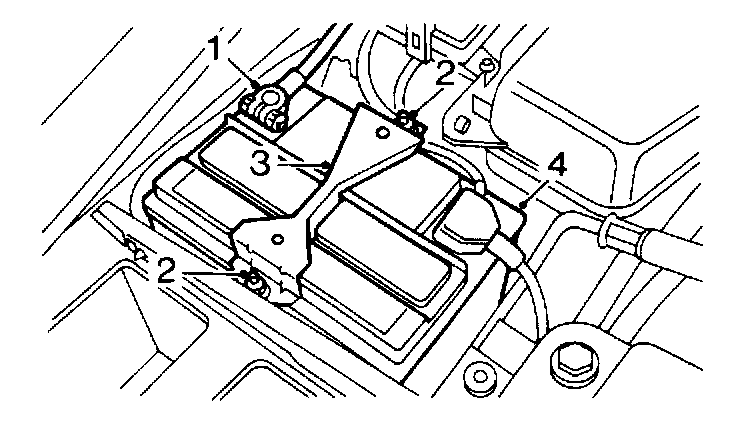 1
2
3
4
2