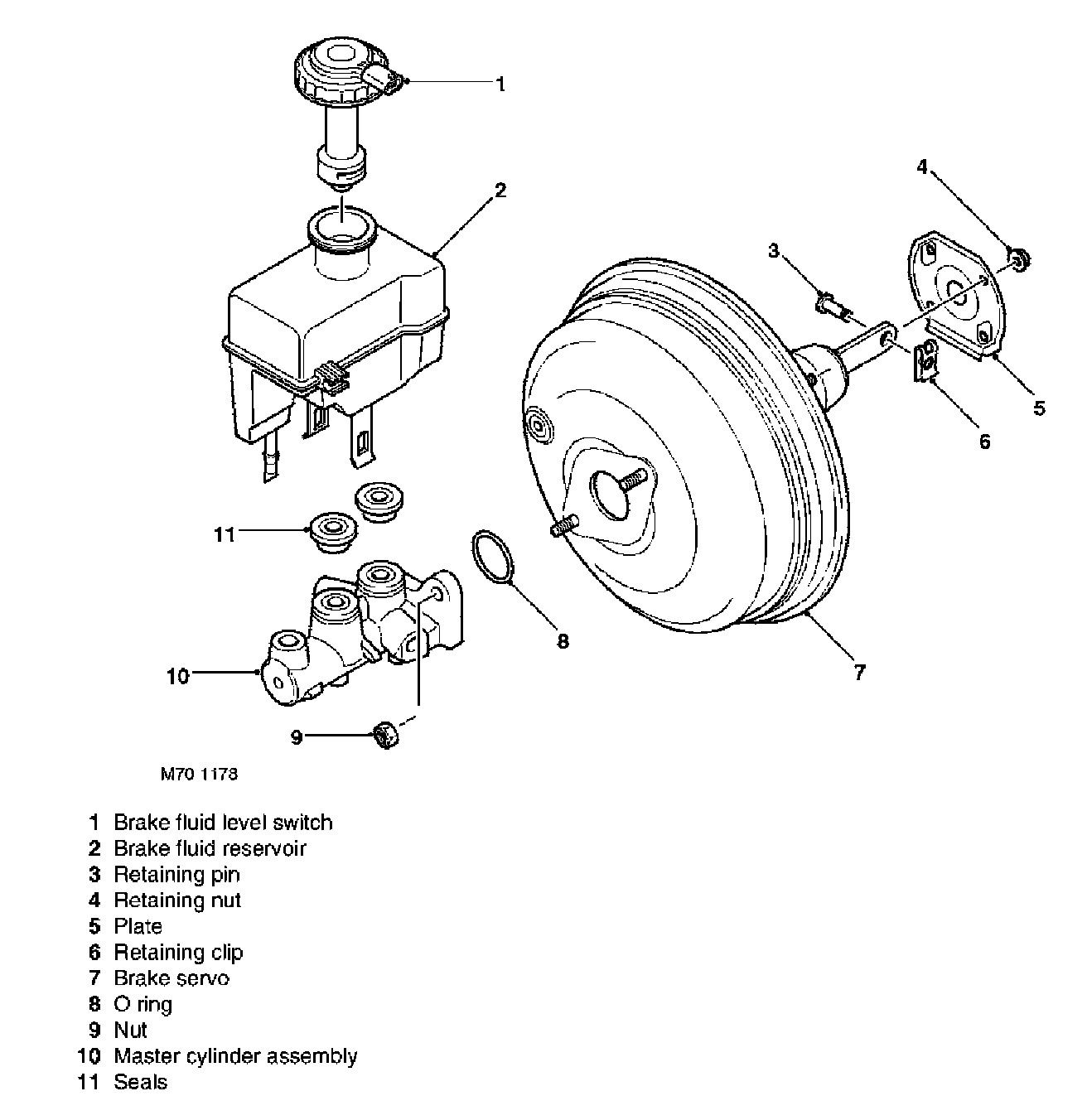 1
2
4
3
5
6
11
8
7
10
9

M70 1178

1 Brake fluid level switch
2 Brake fluid reservoir
3 Retaining pin
4 Retaining nut
5 Plate
6 Retaining clip
7 Brake servo
8 O ring
9 Nut
10 Master cylinder assembly
11 Seals