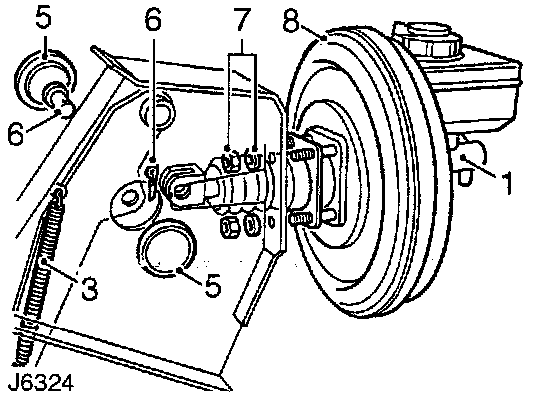 5
6
7
8
6
1
3
5
J6324